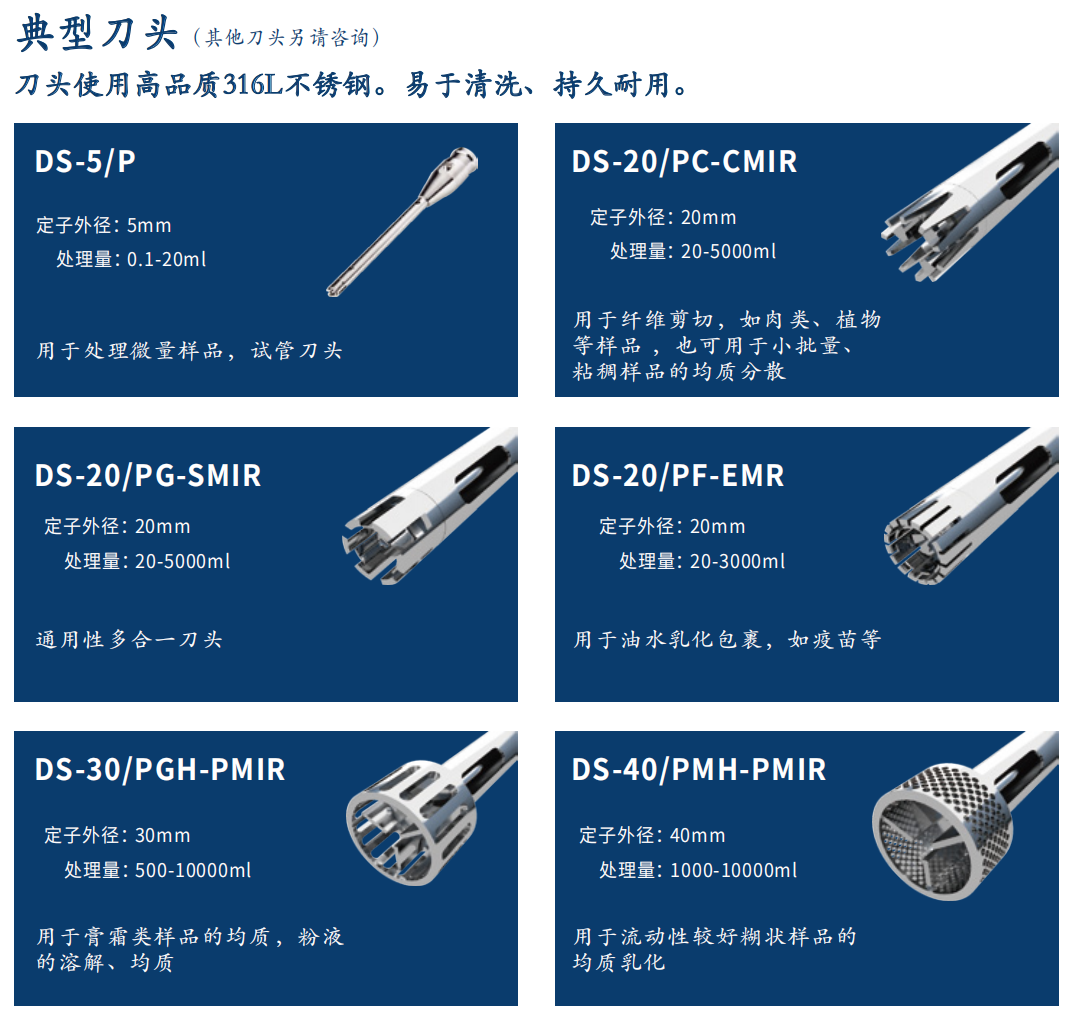 典型刀头（其他刀头另请咨询）

刀头使用高品质316L不锈钢。易于清洗、持久耐用。

DS-5/P

定子外径：5mm
处理量：0.1-20ml

用于处理微量样品，试管刀头

DS-20/PC-CMIR

定子外径：20mm
处理量：20-5000ml

用于纤维剪切，如肉类、植物等样品，也可用于小批量、粘稠样品的均质分散

DS-20/PG-SMIR

定子外径：20mm
处理量：20-5000ml

通用性多合一刀头

DS-20/PF-EMR

定子外径：20mm
处理量：20-3000ml

用于油水乳化包裹，如疫苗等

DS-30/PGH-PMIR

定子外径：30mm
处理量：500-10000ml

用于膏霜类样品的均质，粉液的溶解、均质

DS-40/PMH-PMIR

定子外径：40mm
处理量：1000-10000ml

用于流动性较好糊状样品的均质乳化